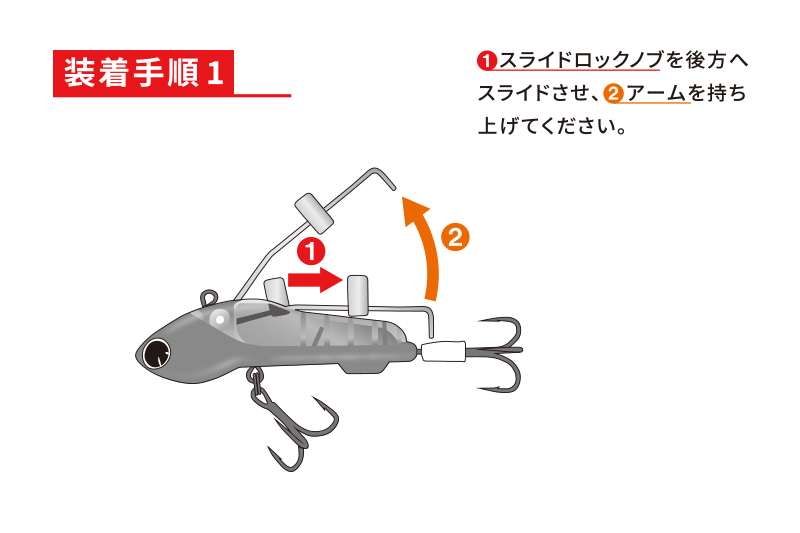 装着手順1

❶スライドロックノブを後方へスライドさせ、❷アームを持ち上げてください。

❶

❷