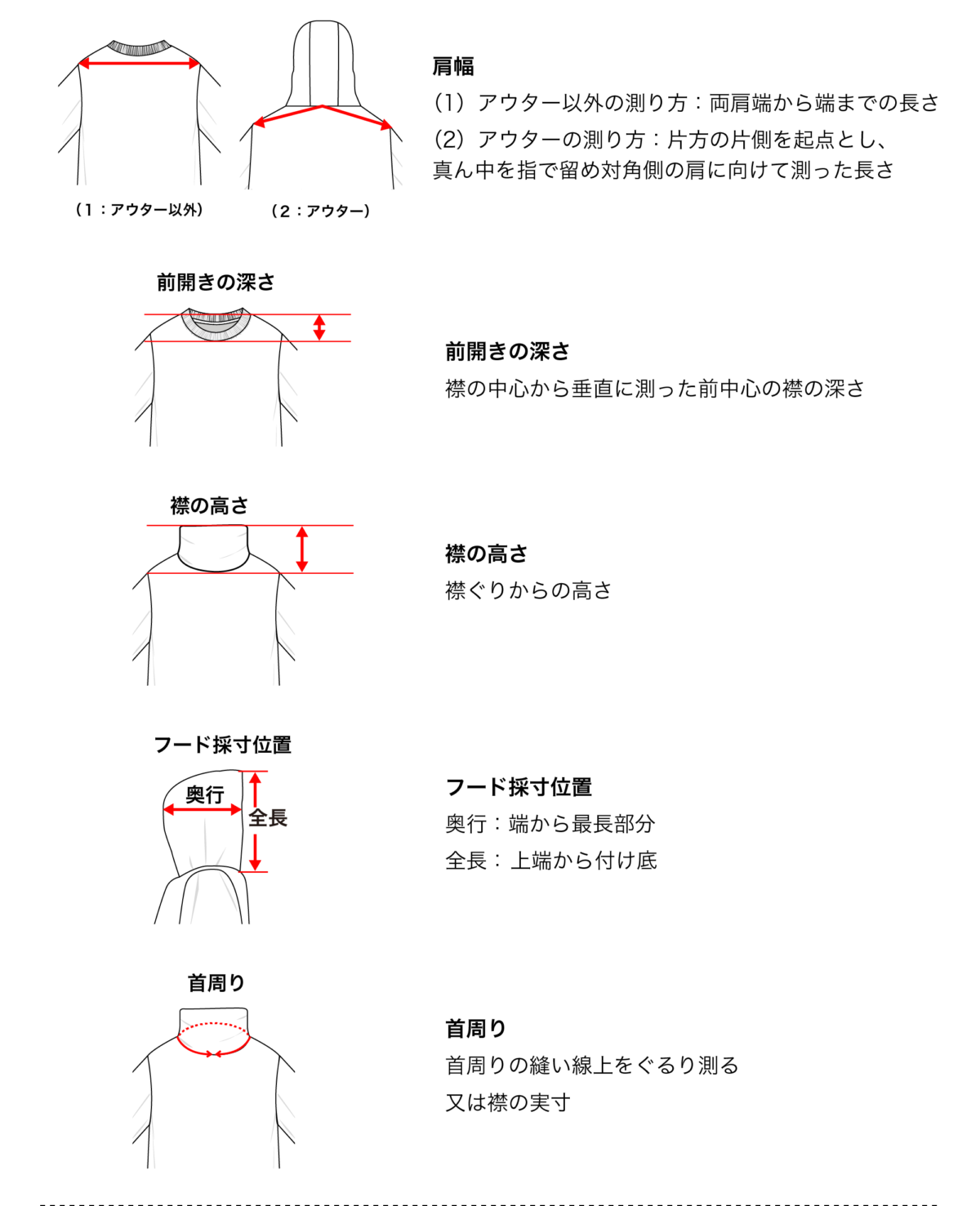 (1：アウター以外)

(2：アウター)

肩幅
(1) アウター以外の測り方：両肩端から端までの長さ
(2) アウターの測り方：片方の片側を起点とし、真ん中を指で留め対角側の肩に向けて測った長さ

前開きの深さ

前開きの深さ
襟の中心から垂直に測った前中心の襟の深さ

襟の高さ

襟の高さ
襟ぐりからの高さ

フード採寸位置

奥行

全長

フード採寸位置
奥行：端から最長部分
全長： 上端から付け底

首周り

首周り
首周りの縫い線上をぐるり測る
又は襟の実寸