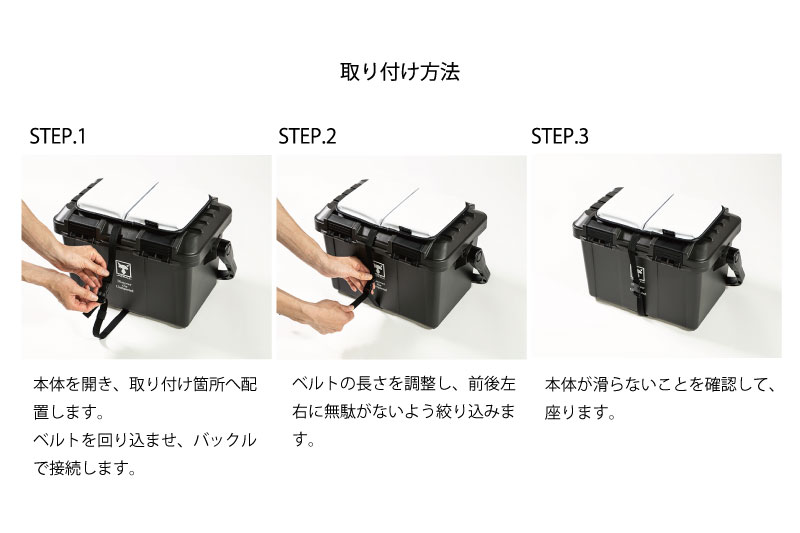 取り付け方法

STEP.1

本体を開き、取り付け箇所へ配置します。
ベルトを回り込ませ、バックルで接続します。

STEP.2

ベルトの長さを調整し、前後左右に無駄がないよう絞り込みます。

STEP.3

本体が滑らないことを確認して、座ります。