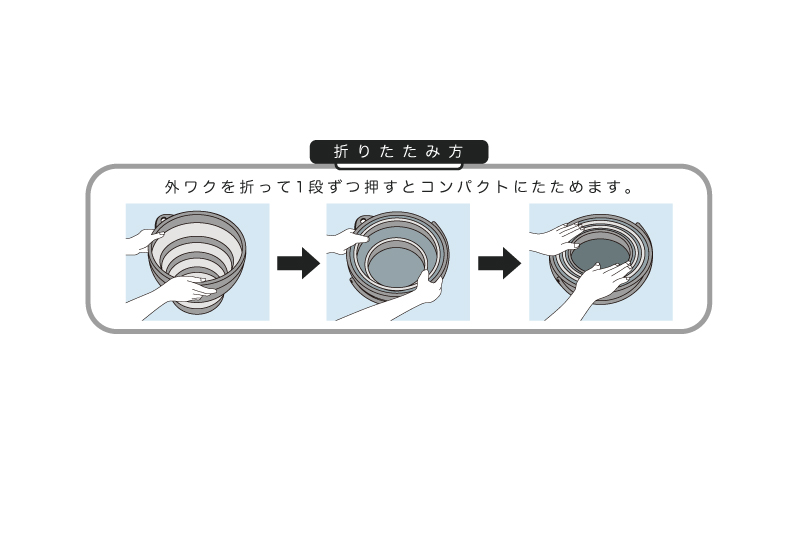 折りたたみ方

外ワクを折って1段ずつ押すとコンパクトにたためます。