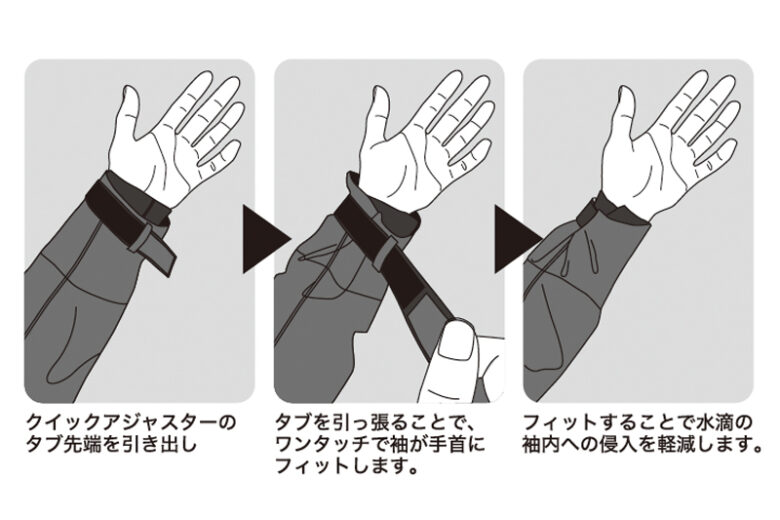 クイックアジャスターのタブ先端を引き出し

タブを引っ張ることで、ワンタッチで袖が手首にフィットします。

フィットすることで水滴の袖内への侵入を軽減します。